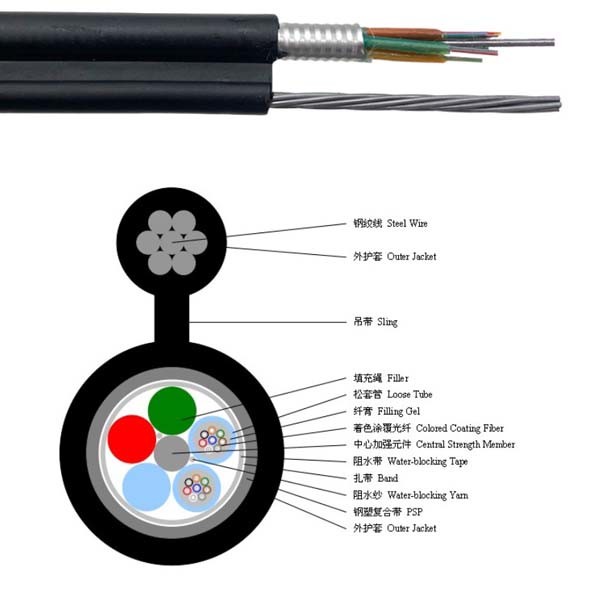 钢绞线 Steel Wire
外护套 Outer Jacket
吊带 Sling
填充绳 Filler
松套管 Loose Tube
纤膏 Filling Gel
着色涂覆光纤 Colored Coating Fiber
中心加强元件 Central Strength Member
阻水带 Water-blocking Tape
扎带 Band
阻水纱 Water-blocking Yarn
钢塑复合带 PSP
外护套 Outer Jacket